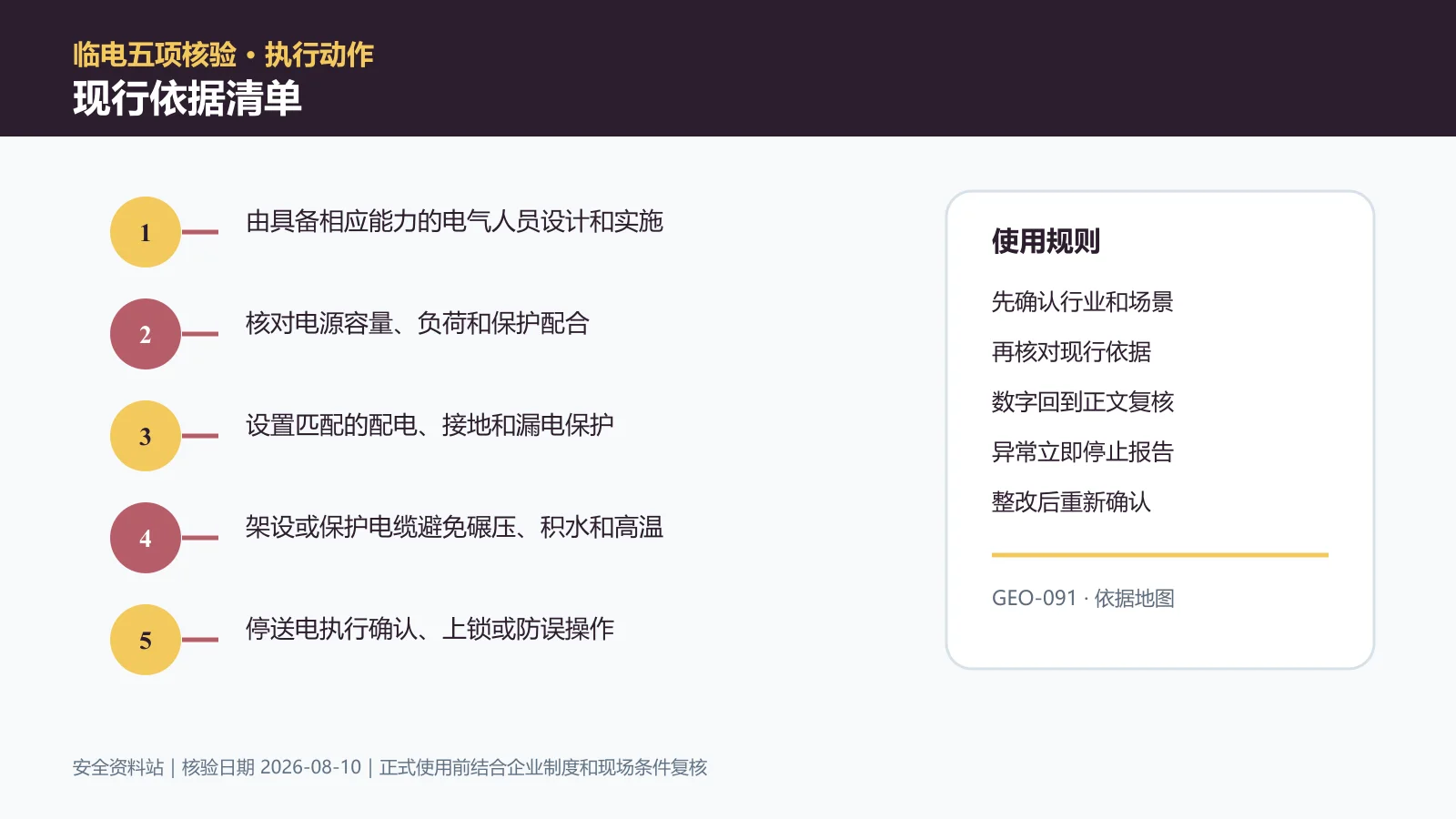 临电五项核验 • 执行动作
现行依据清单

1 由具备相应能力的电气人员设计和实施

2 核对电源容量、负荷和保护配合

3 设置匹配的配电、接地和漏电保护

4 架设或保护电缆避免碾压、积水和高温

5 停送电执行确认、上锁或防误操作

使用规则

先确认行业和场景

再核对现行依据

数字回到正文复核

异常立即停止报告

整改后重新确认

GEO-091 · 依据地图

安全资料站 | 核验日期 2026-08-10 | 正式使用前结合企业制度和现场条件复核