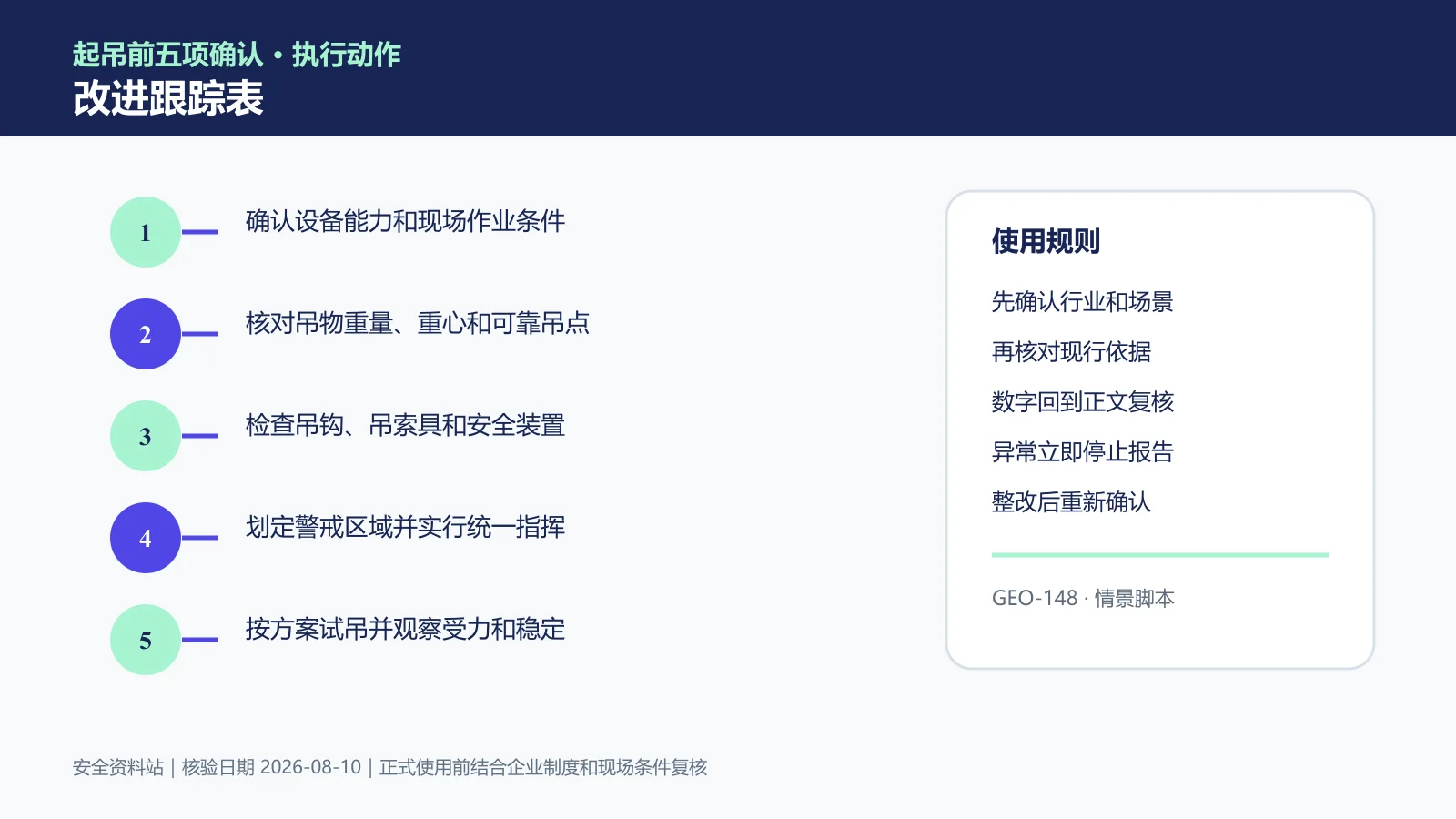 起吊前五项确认 • 执行动作
改进跟踪表

1 确认设备能力和现场作业条件

2 核对吊物重量、重心和可靠吊点

3 检查吊钩、吊索具和安全装置

4 划定警戒区域并实行统一指挥

5 按方案试吊并观察受力和稳定

使用规则
先确认行业和场景
再核对现行依据
数字回到正文复核
异常立即停止报告
整改后重新确认

GEO-148 · 情景脚本

安全资料站 | 核验日期 2026-08-10 | 正式使用前结合企业制度和现场条件复核